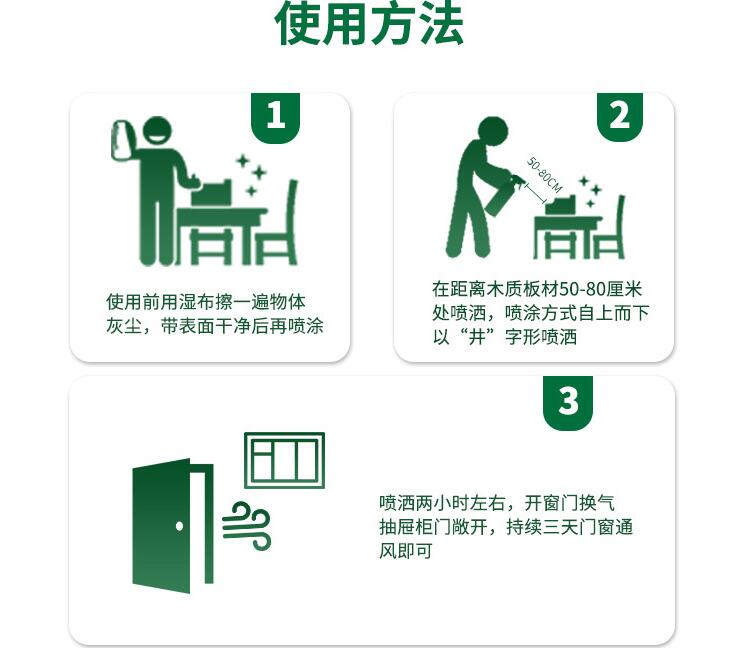 使用方法

1

使用前用湿布擦一遍物体灰尘，带表面干净后再喷涂

2

50-80CM

在距离木质板材50-80厘米处喷洒，喷涂方式自上而下以“井”字形喷洒

3

喷洒两小时左右，开窗门换气抽屉柜门敞开，持续三天门窗通风即可